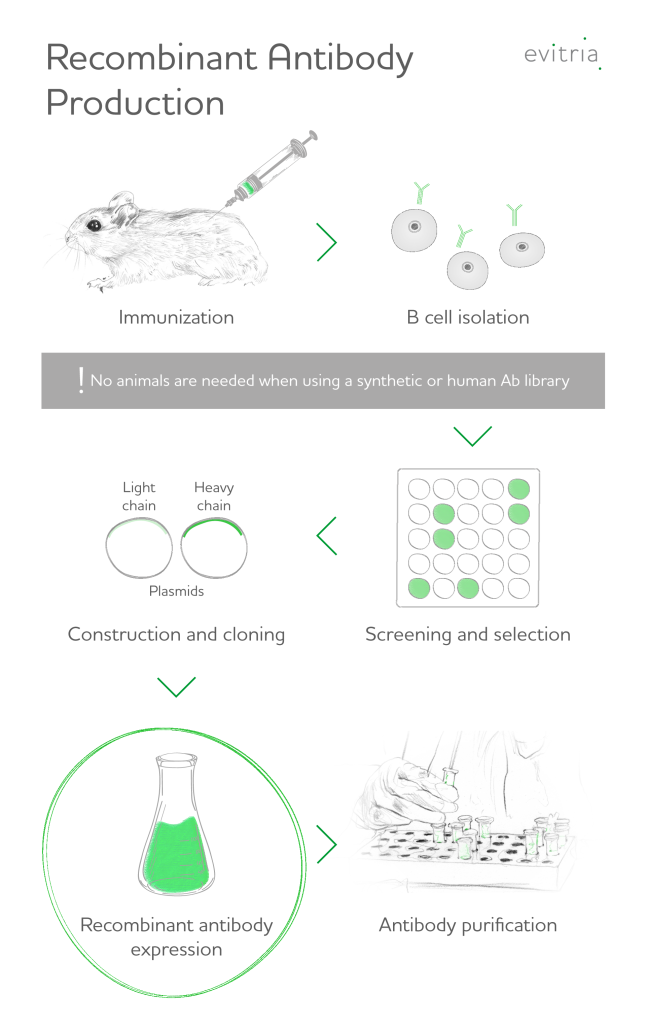 Recombinant Antibody Production

evitria

Immunization

B cell isolation

! No animals are needed when using a synthetic or human Ab library

Light chain

Heavy chain

Plasmids

Construction and cloning

Screening and selection

Recombinant antibody expression

Antibody purification